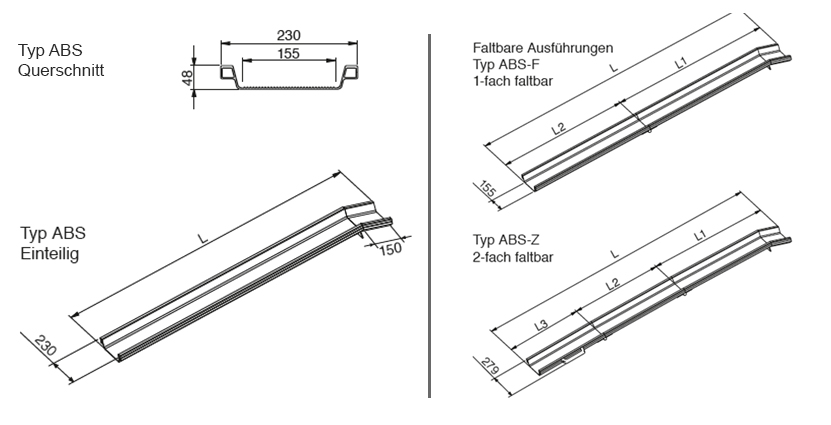 Typ ABS
Querschnitt

230
155
48

Typ ABS
Einteilig

L
150
230

Faltbare Ausführungen
Typ ABS-F
1-fach faltbar

L
L1
L2
155

Typ ABS-Z
2-fach faltbar

L
L1
L2
L3
279