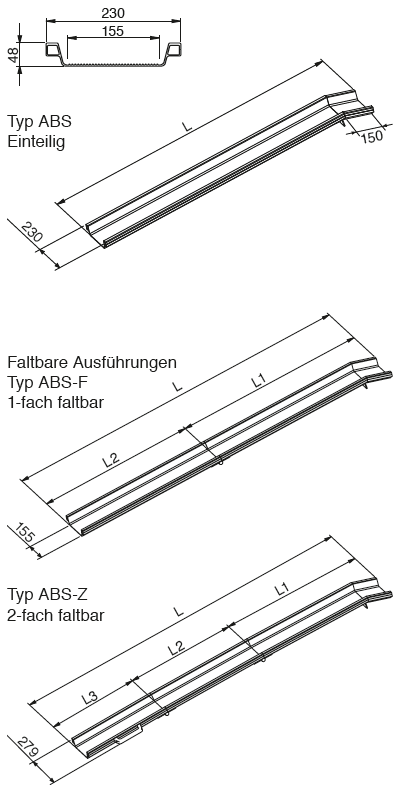 230
155
48

Typ ABS
Einteilig

L
150
230

Faltbare Ausführungen
Typ ABS-F
1-fach faltbar

L
L1
L2
155

Typ ABS-Z
2-fach faltbar

L
L1
L2
L3
279