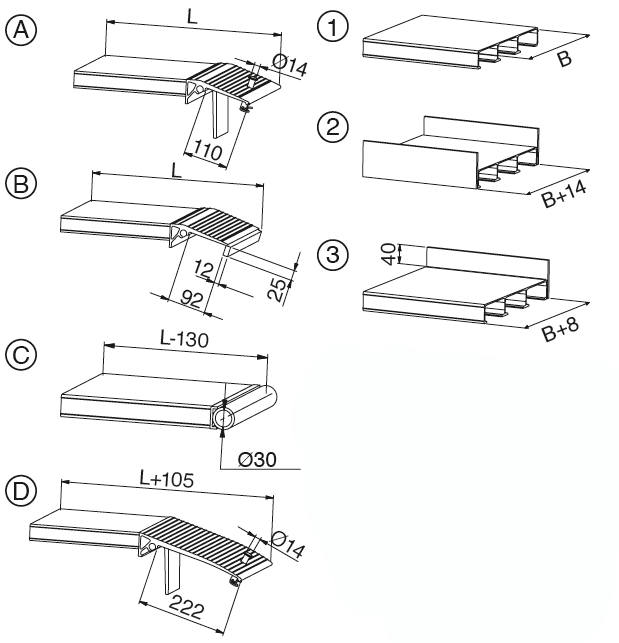 A
L
Ø14
110

B
L
12
92
25

C
L-130
Ø30

D
L+105
Ø14
222

1
B

2
B+14

3
40
B+8