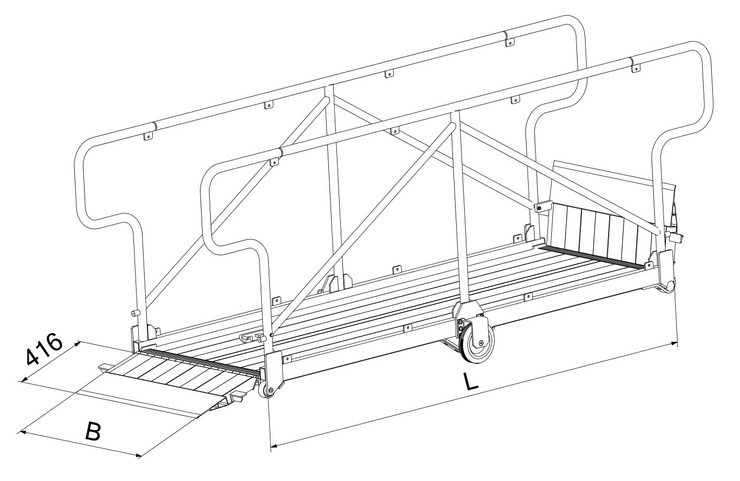 416
B
L